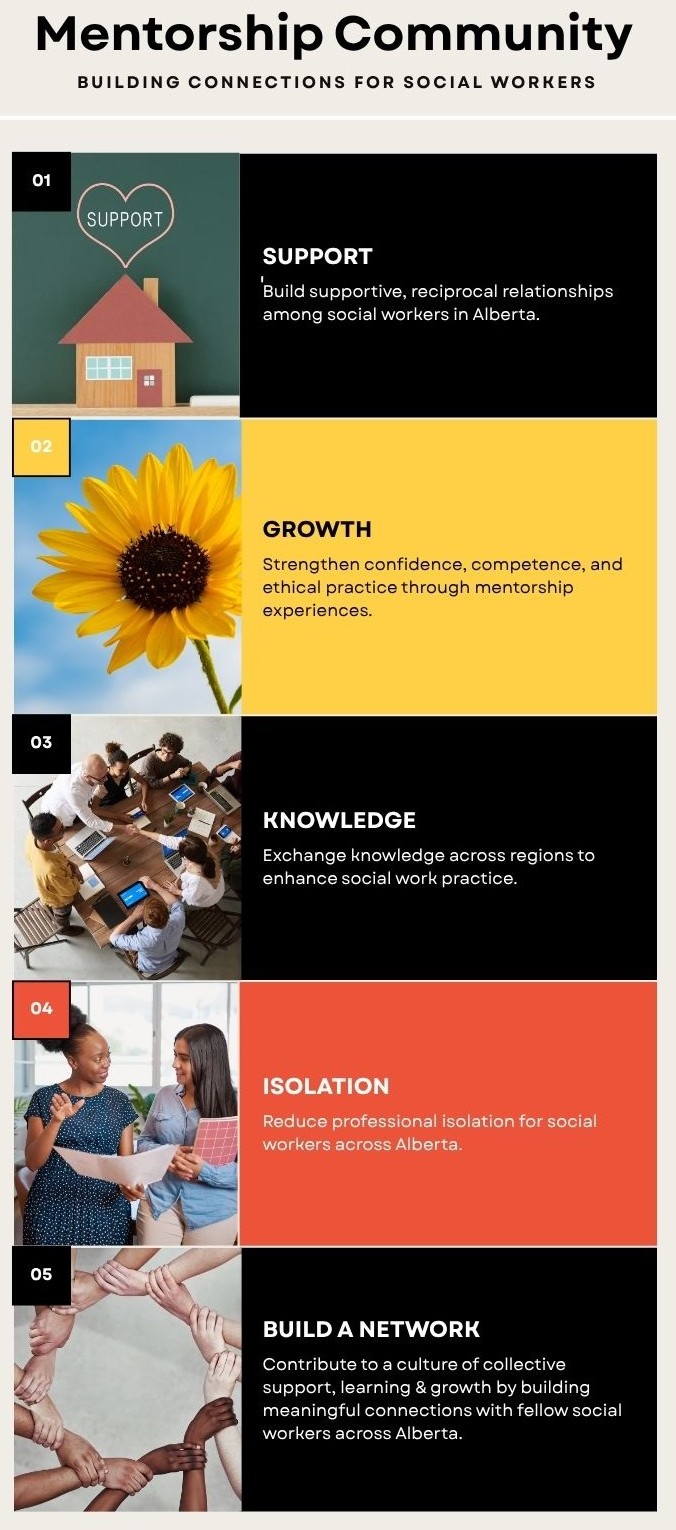 Mentorship Community

BUILDING CONNECTIONS FOR SOCIAL WORKERS

01

SUPPORT

SUPPORT

Build supportive, reciprocal relationships among social workers in Alberta.

02

GROWTH

Strengthen confidence, competence, and ethical practice through mentorship experiences.

03

KNOWLEDGE

Exchange knowledge across regions to enhance social work practice.

04

ISOLATION

Reduce professional isolation for social workers across Alberta.

05

BUILD A NETWORK

Contribute to a culture of collective support, learning & growth by building meaningful connections with fellow social workers across Alberta.